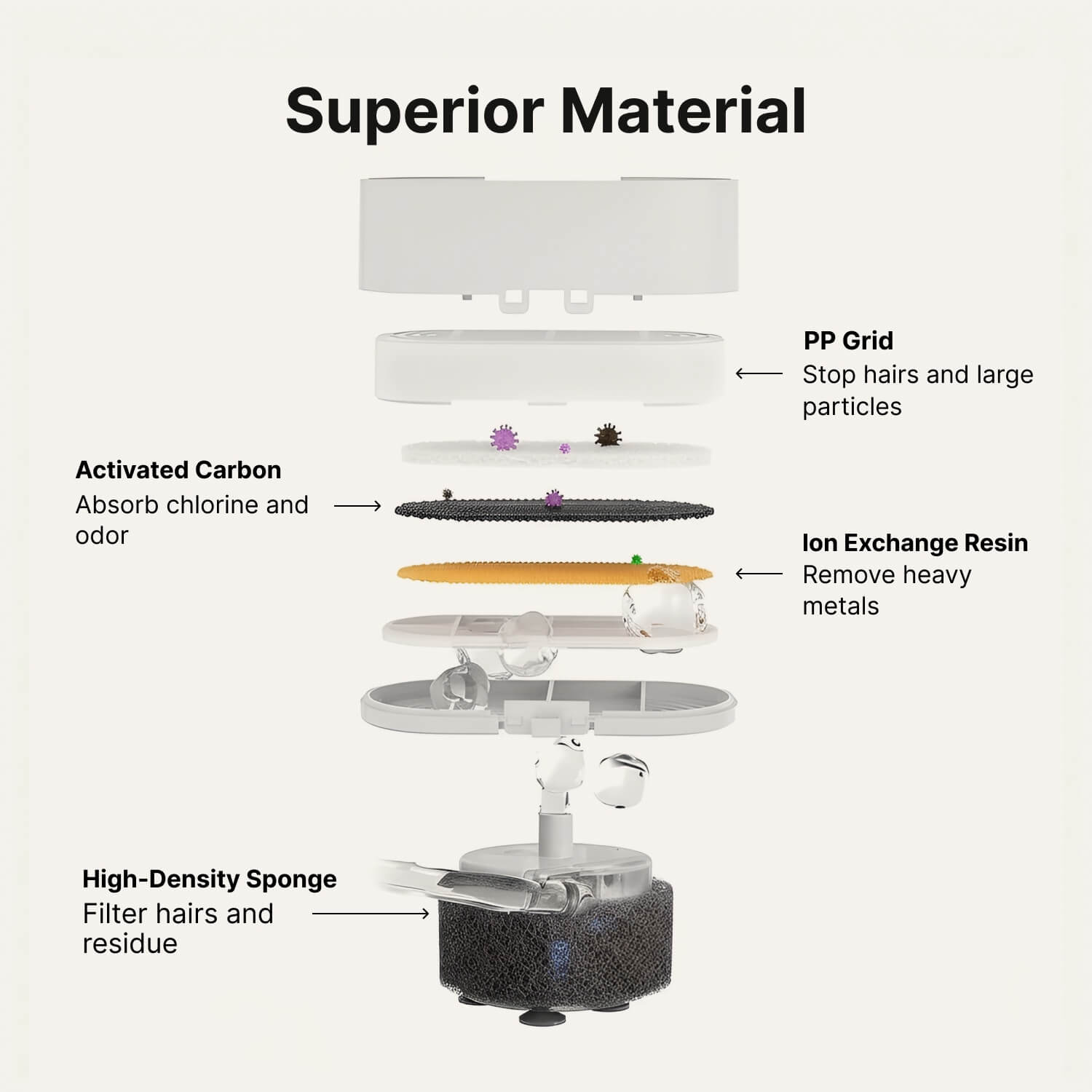 Superior Material

PP Grid
Stop hairs and large particles

Activated Carbon
Absorb chlorine and odor

Ion Exchange Resin
Remove heavy metals

High-Density Sponge
Filter hairs and residue